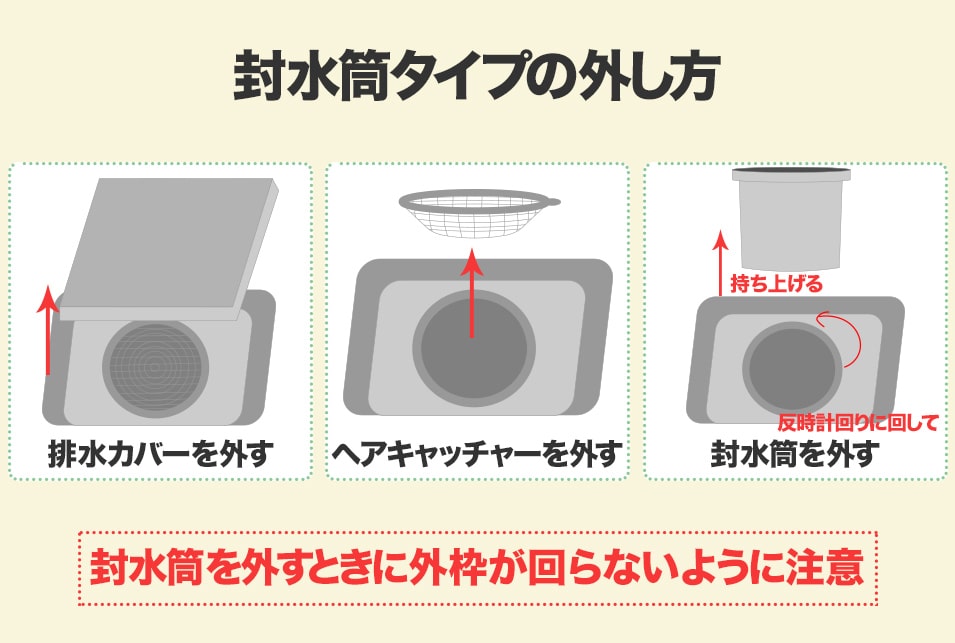 封水筒タイプの外し方

排水カバーを外す

ヘアキャッチャーを外す

持ち上げる

反時計回りに回して

封水筒を外す

封水筒を外すときに外枠が回らないように注意