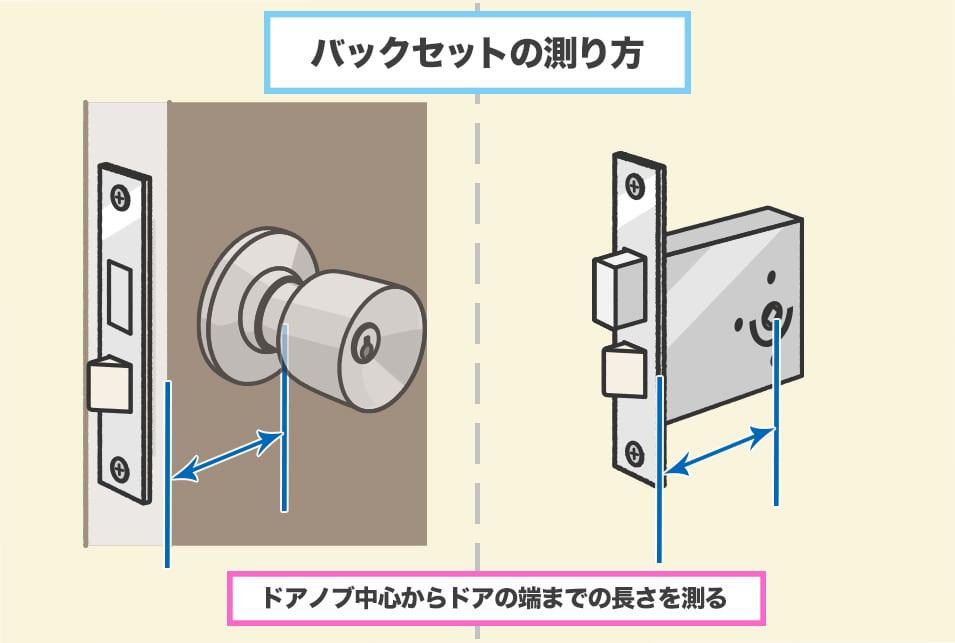 バックセットの測り方

ドアノブ中心からドアの端までの長さを測る