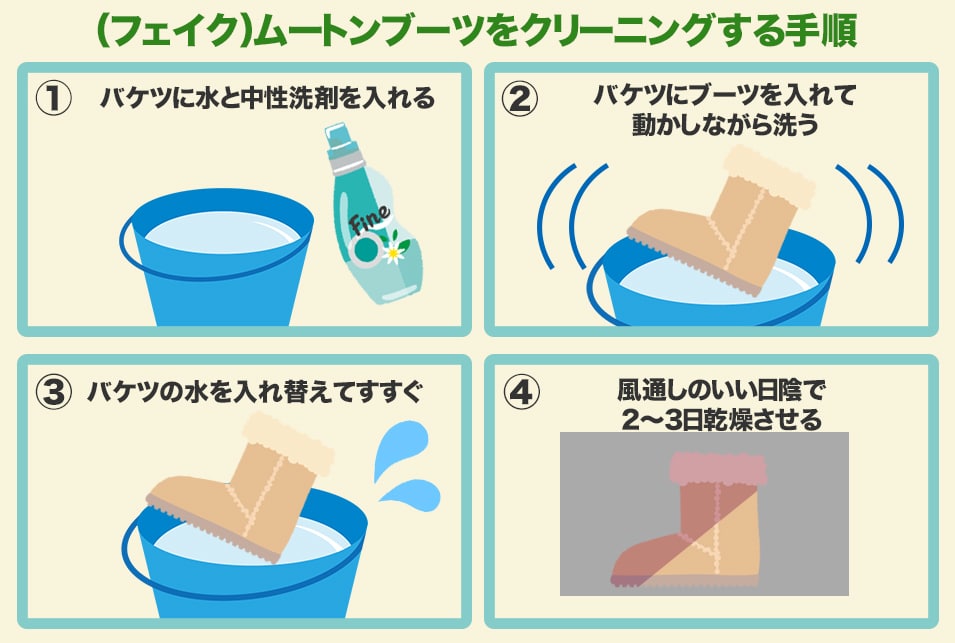 (フェイク)ムートンブーツをクリーニングする手順

① バケツに水と中性洗剤を入れる

Fine

② バケツにブーツを入れて動かしながら洗う

③ バケツの水を入れ替えてすすぐ

④ 風通しのいい日陰で2〜3日乾燥させる