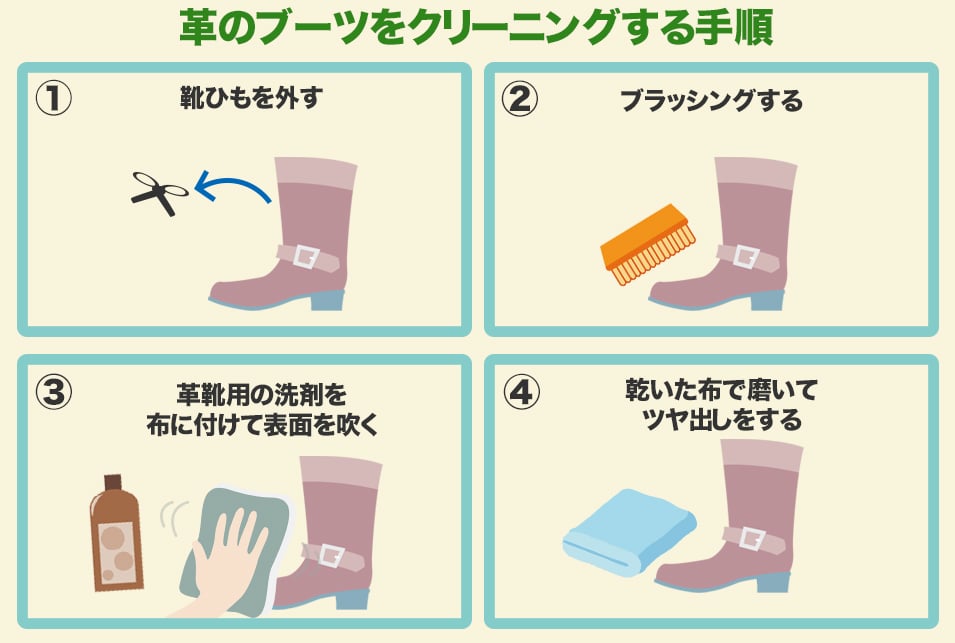 革のブーツをクリーニングする手順

①
靴ひもを外す

②
ブラッシングする

③
革靴用の洗剤を布に付けて表面を吹く

④
乾いた布で磨いてツヤ出しをする