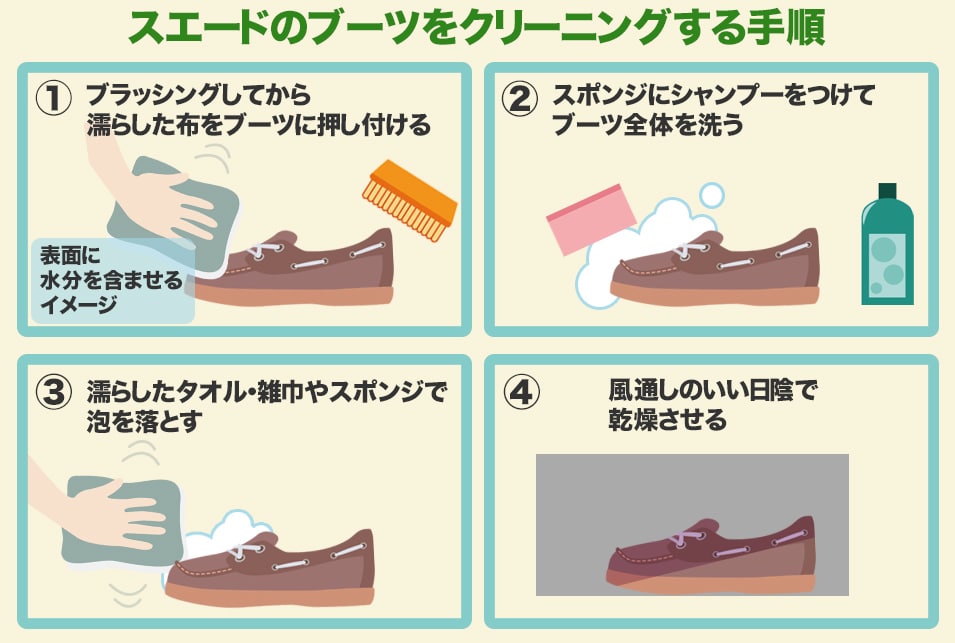 スエードのブーツをクリーニングする手順

① ブラッシングしてから濡らした布をブーツに押し付ける

表面に水分を含ませるイメージ

② スポンジにシャンプーをつけてブーツ全体を洗う

③ 濡らしたタオル・雑巾やスポンジで泡を落とす

④ 風通しのいい日陰で乾燥させる