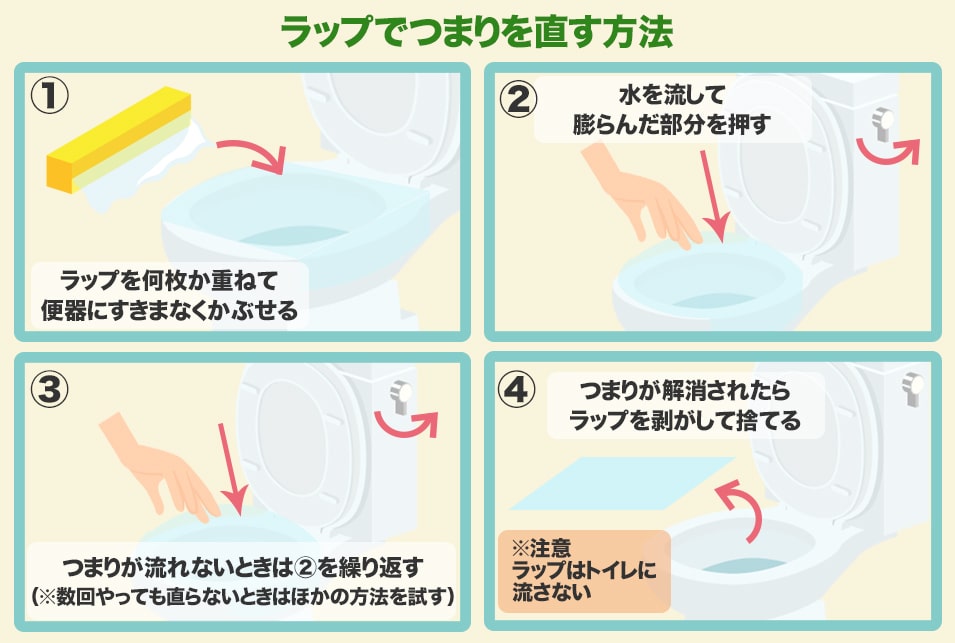 ラップでつまりを直す方法

①
ラップを何枚か重ねて
便器にすきまなくかぶせる

②
水を流して
膨らんだ部分を押す

③
つまりが流れないときは②を繰り返す
(※数回やっても直らないときはほかの方法を試す)

④
つまりが解消されたら
ラップを剥がして捨てる

※注意
ラップはトイレに
流さない