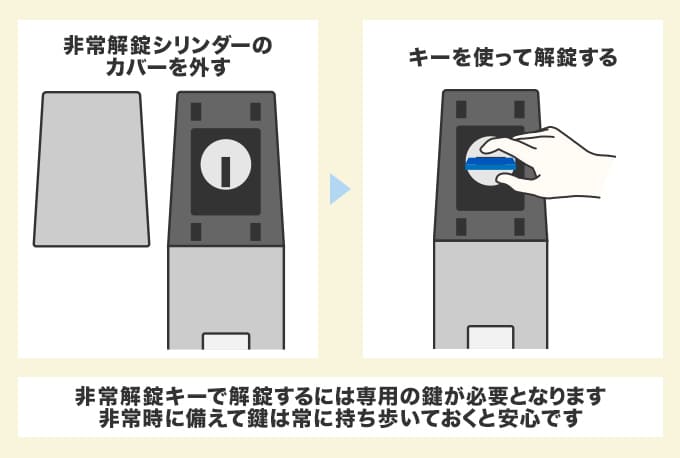 非常解錠シリンダーのカバーを外す

キーを使って解錠する

非常解錠キーで解錠するには専用の鍵が必要となります
非常時に備えて鍵は常に持ち歩いておくと安心です