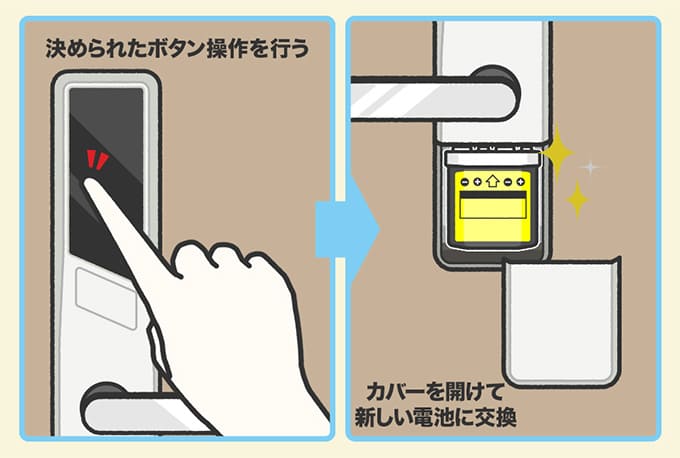 決められたボタン操作を行う

カバーを開けて
新しい電池に交換