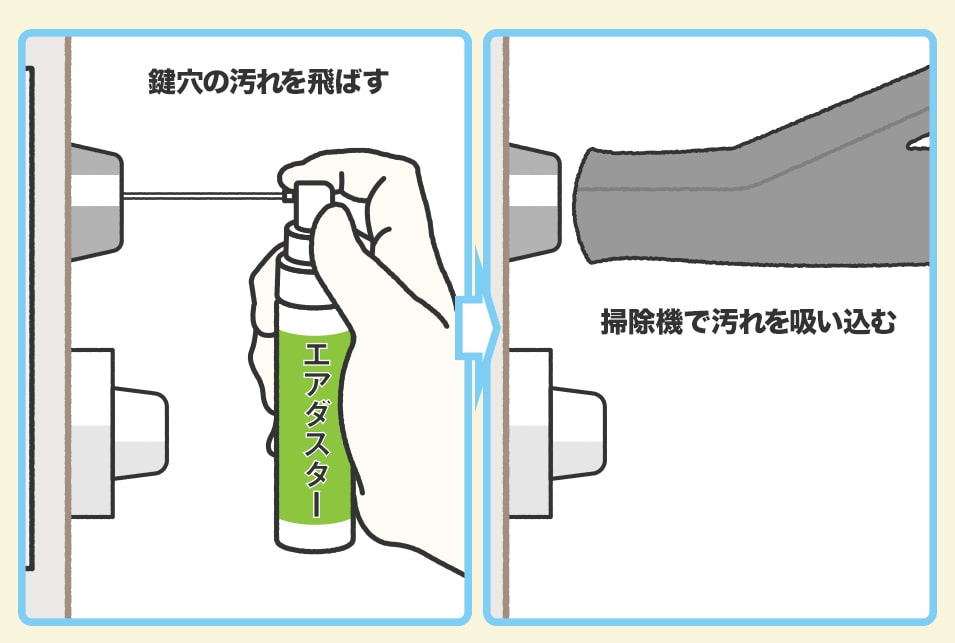 鍵穴の汚れを飛ばす

エアダスター

掃除機で汚れを吸い込む