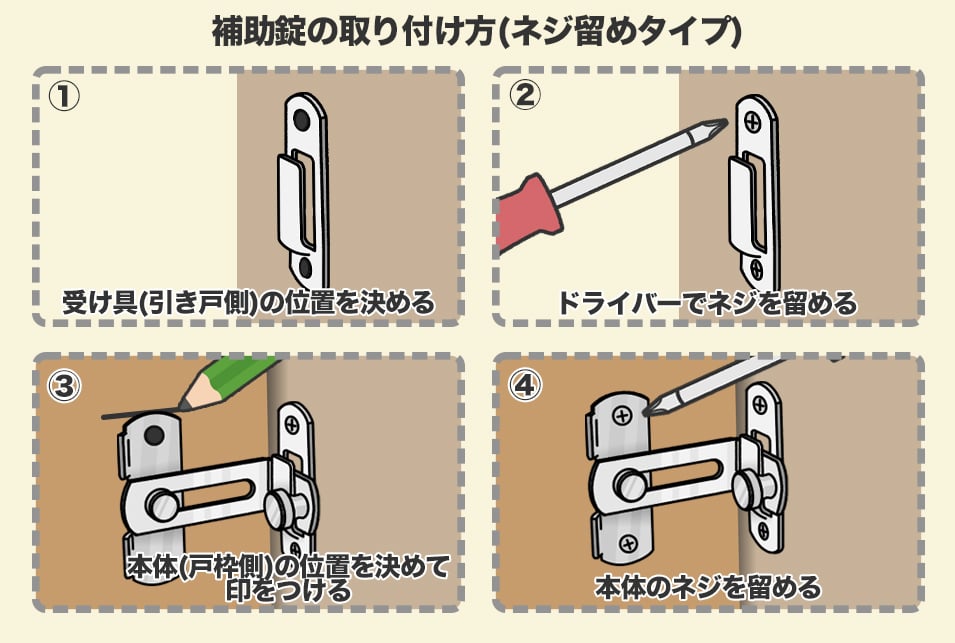 補助錠の取り付け方(ネジ留めタイプ)

①
受け具(引き戸側)の位置を決める

②
ドライバーでネジを留める

③
本体(戸枠側)の位置を決めて印をつける

④
本体のネジを留める