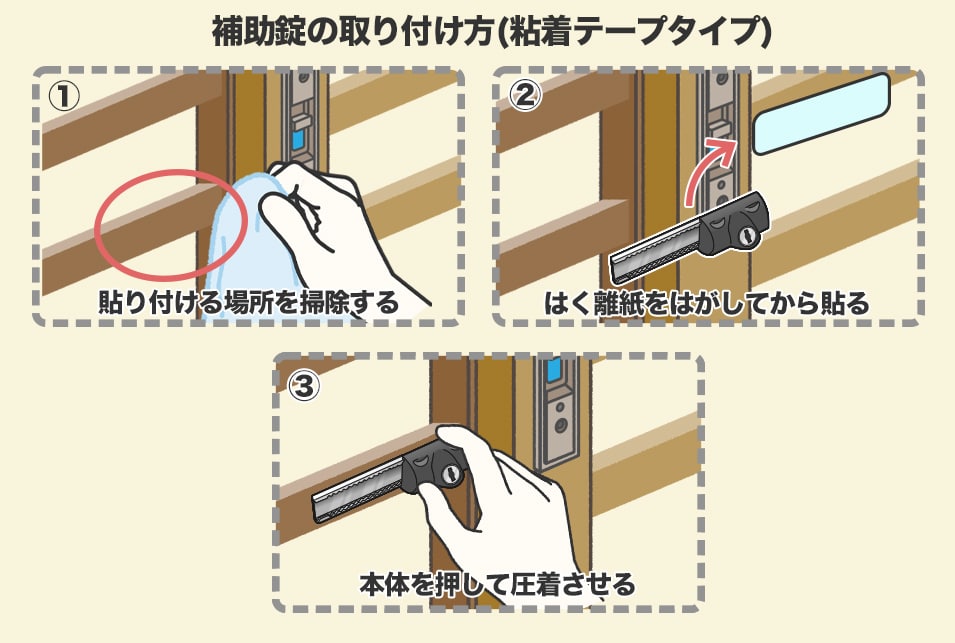 補助錠の取り付け方(粘着テープタイプ)

①
貼り付ける場所を掃除する

②
はく離紙をはがしてから貼る

③
本体を押して圧着させる