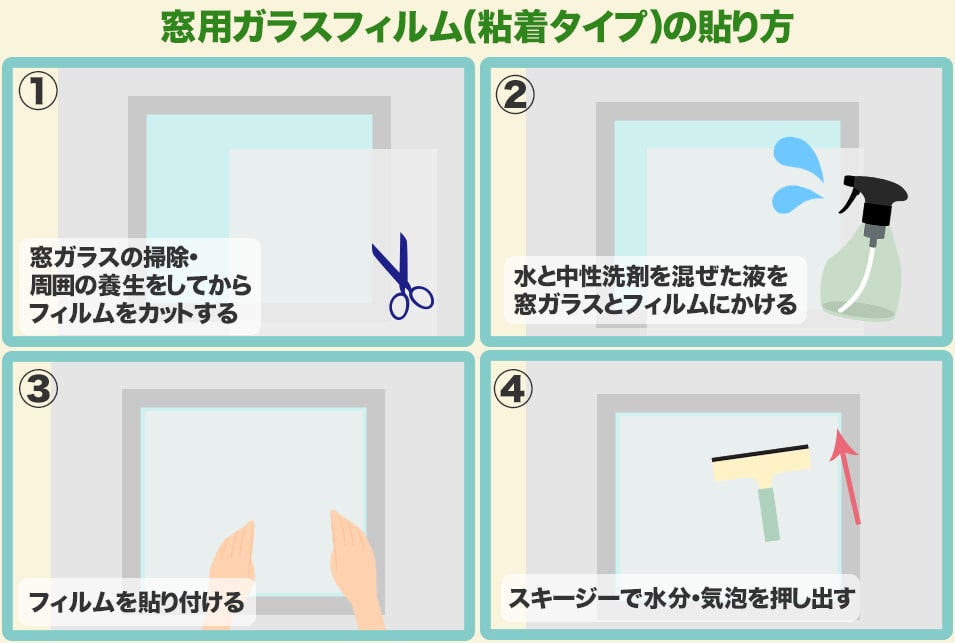 窓用ガラスフィルム(粘着タイプ)の貼り方

①
窓ガラスの掃除・周囲の養生をしてからフィルムをカットする

②
水と中性洗剤を混ぜた液を窓ガラスとフィルムにかける

③
フィルムを貼り付ける

④
スキージーで水分・気泡を押し出す