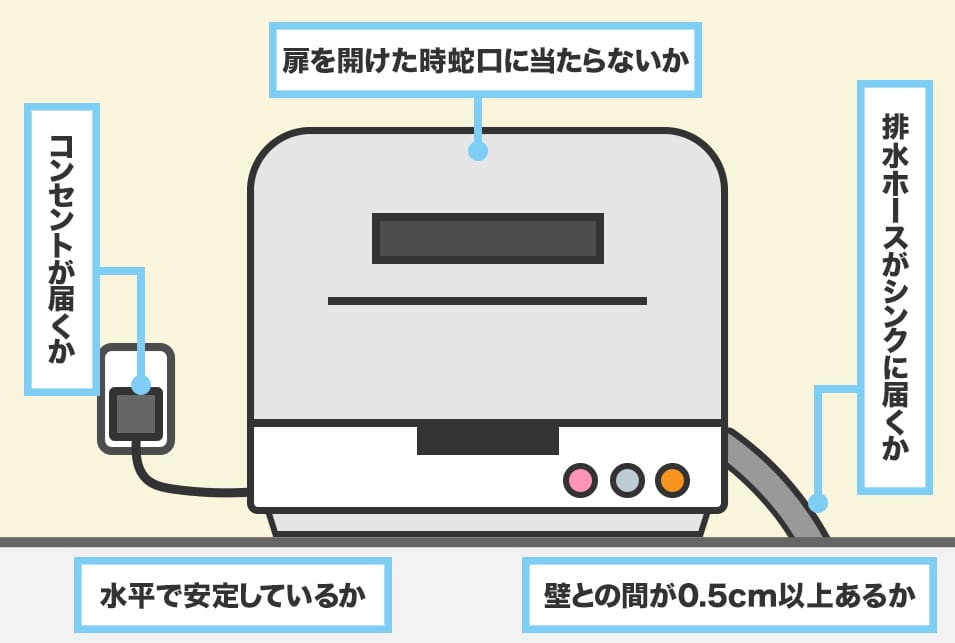 扉を開けた時蛇口に当たらないか

コンセントが届くか

排水ホースがシンクに届くか

水平で安定しているか

壁との間が0.5cm以上あるか