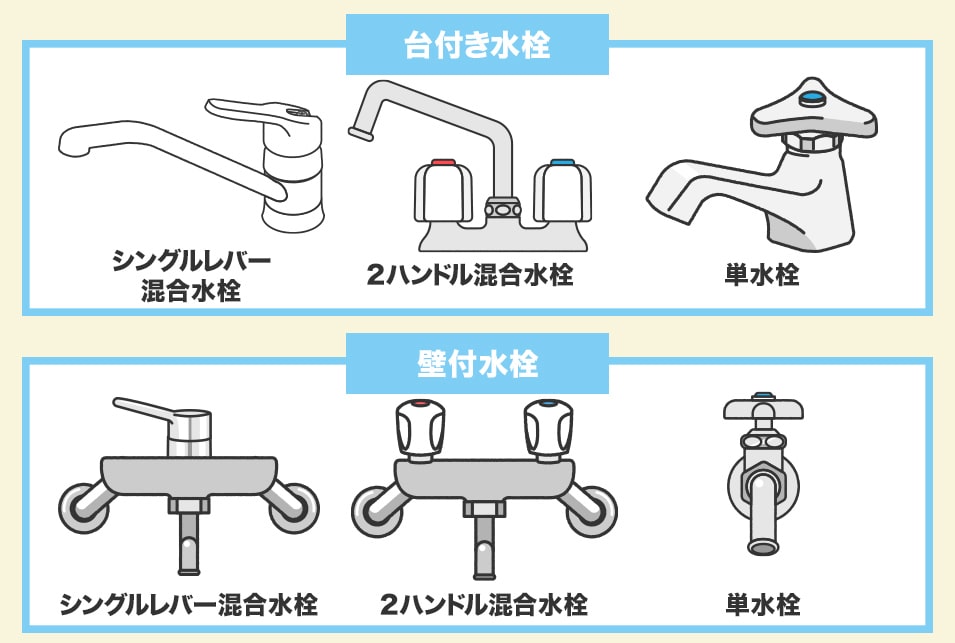 台付き水栓

シングルレバー混合水栓

2ハンドル混合水栓

単水栓

壁付水栓

シングルレバー混合水栓

2ハンドル混合水栓

単水栓