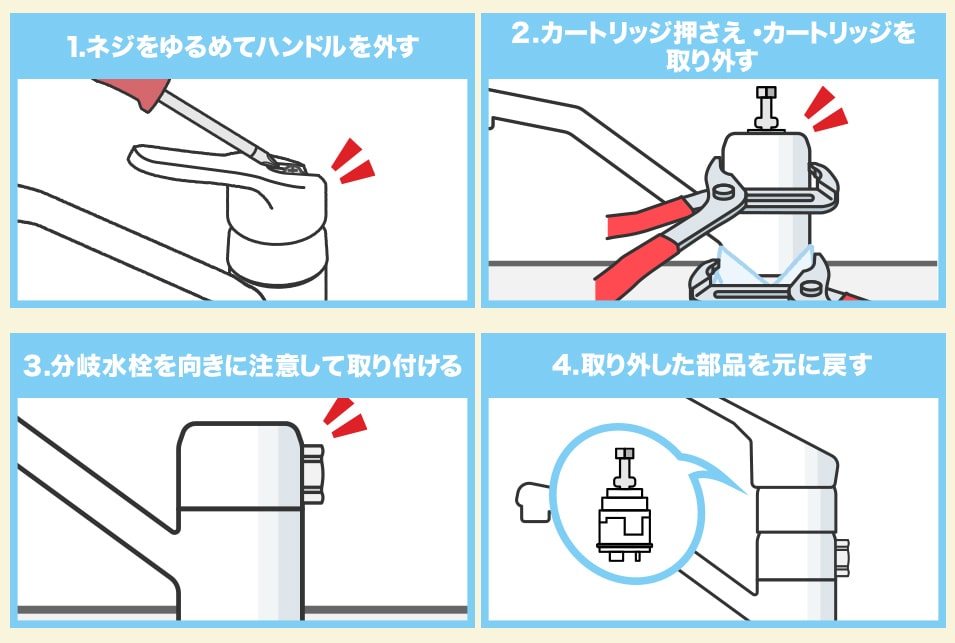 1.ネジをゆるめてハンドルを外す

2.カートリッジ押さえ・カートリッジを取り外す

3.分岐水栓を向きに注意して取り付ける

4.取り外した部品を元に戻す