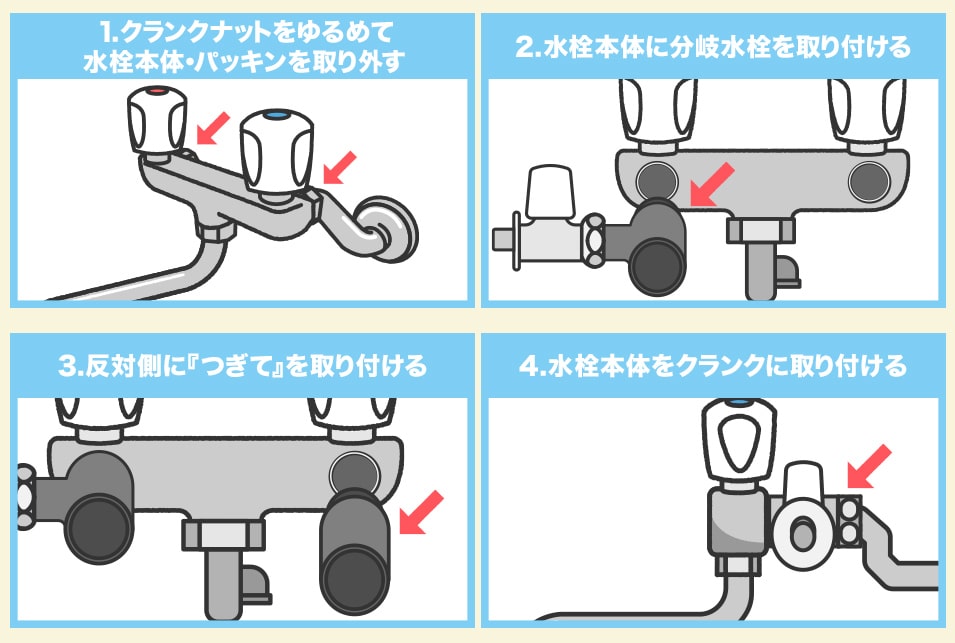 1.クランクナットをゆるめて水栓本体・パッキンを取り外す

2.水栓本体に分岐水栓を取り付ける

3.反対側に『つぎて』を取り付ける

4.水栓本体をクランクに取り付ける