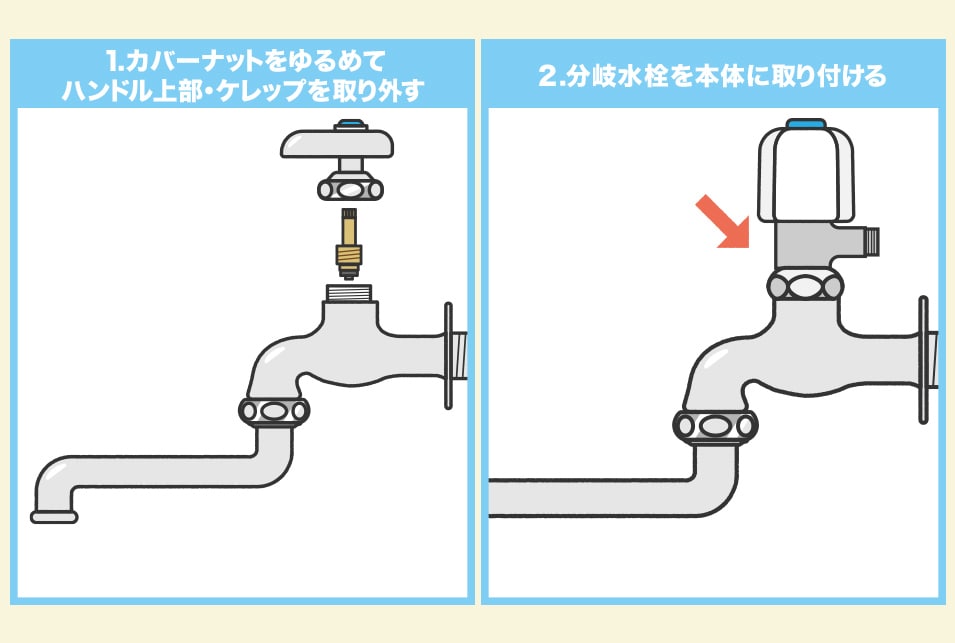 1.カバーナットをゆるめて
ハンドル上部・ケレップを取り外す

2.分岐水栓を本体に取り付ける