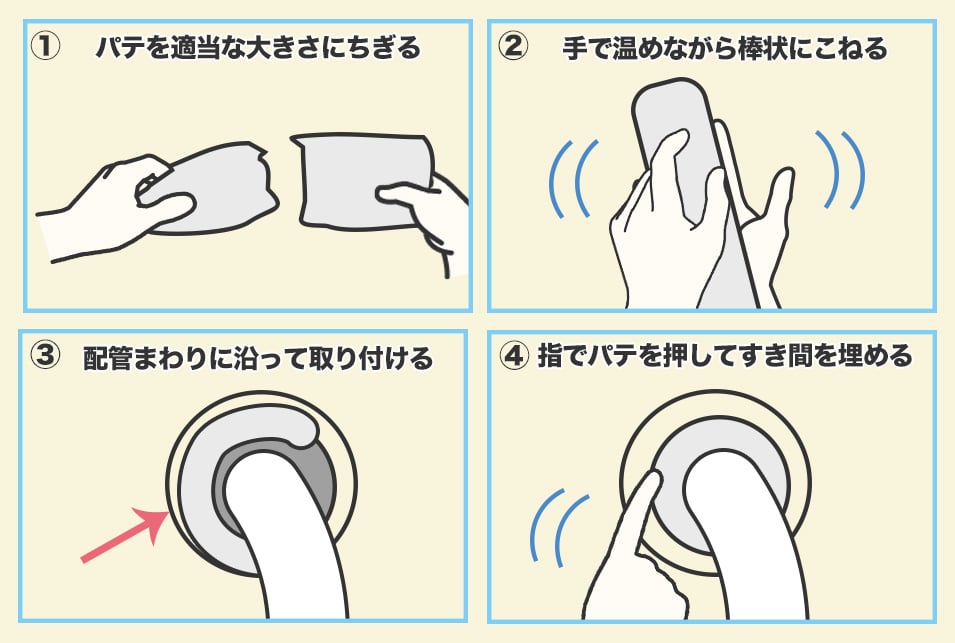 ① パテを適当な大きさにちぎる

② 手で温めながら棒状にこねる

③ 配管まわりに沿って取り付ける

④ 指でパテを押してすき間を埋める