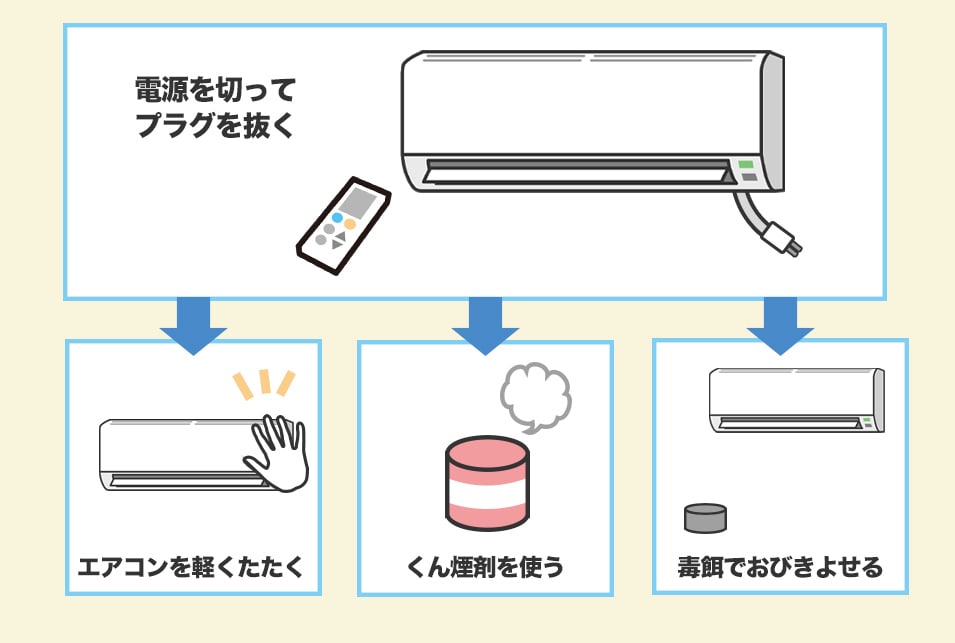 電源を切って
プラグを抜く

エアコンを軽くたたく

くん煙剤を使う

毒餌でおびきよせる