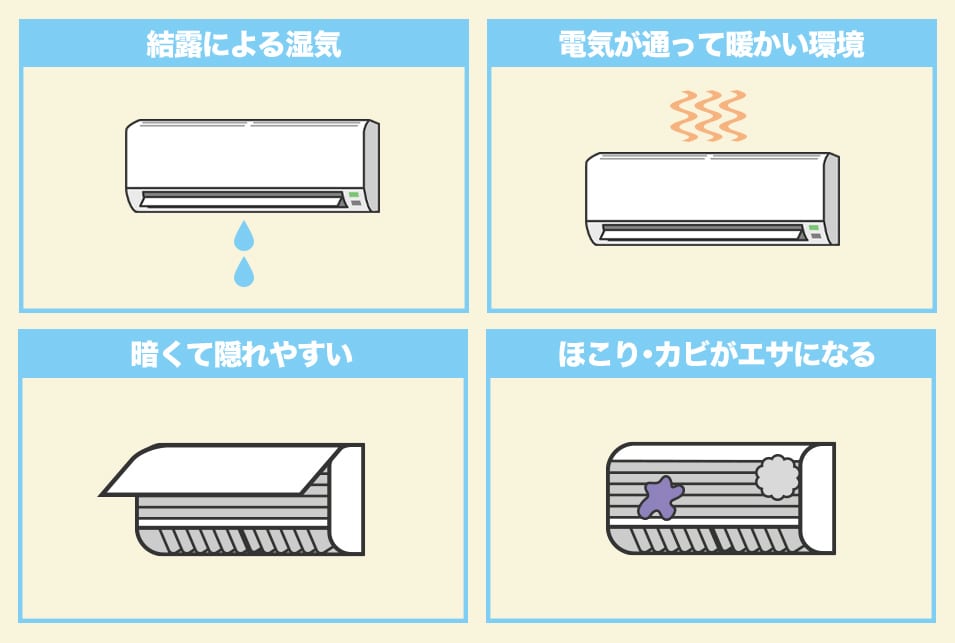 結露による湿気

電気が通って暖かい環境

暗くて隠れやすい

ほこり・カビがエサになる