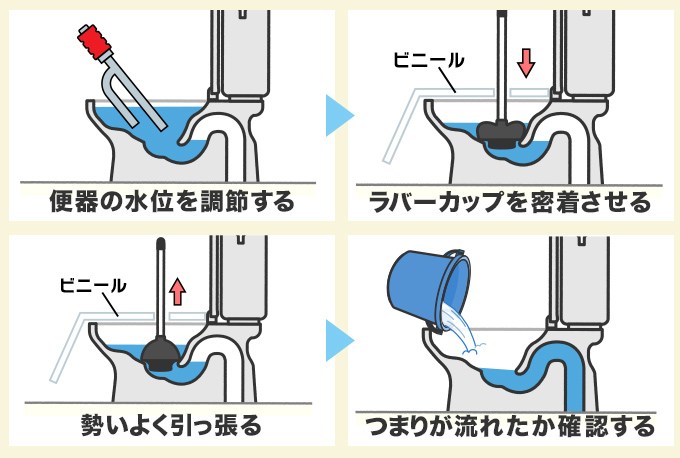 便器の水位を調節する

ビニール

ラバーカップを密着させる

ビニール

勢いよく引っ張る

つまりが流れたか確認する