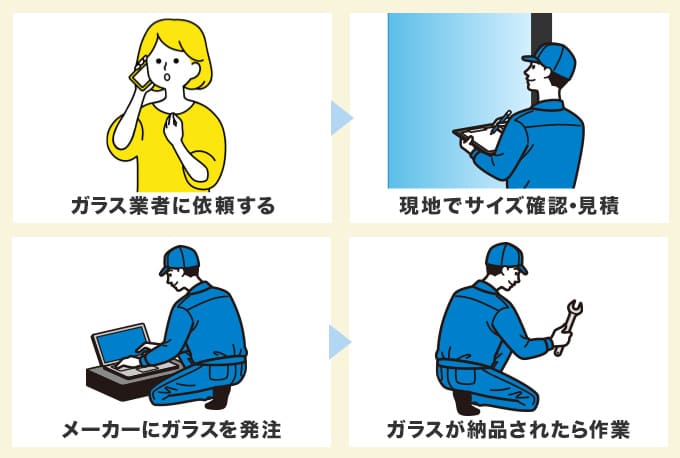 ガラス業者に依頼する

現地でサイズ確認・見積

メーカーにガラスを発注

ガラスが納品されたら作業