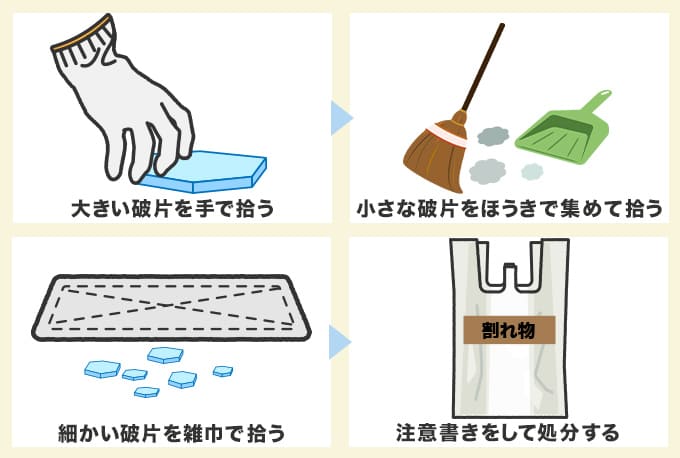 大きい破片を手で拾う

小さな破片をほうきで集めて拾う

細かい破片を雑巾で拾う

割れ物

注意書きをして処分する