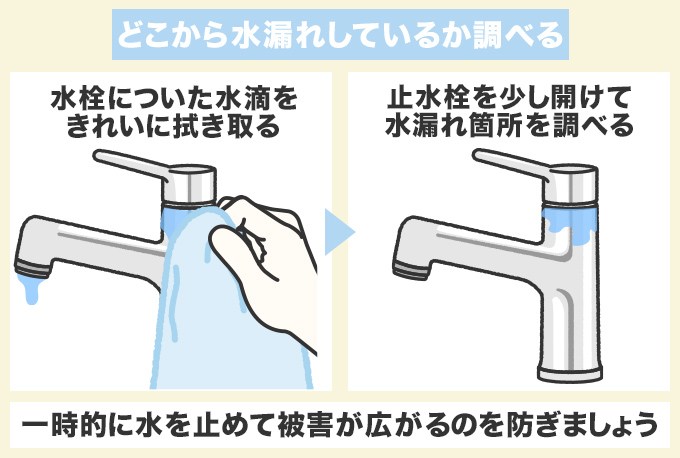 どこから水漏れしているか調べる

水栓についた水滴をきれいに拭き取る

止水栓を少し開けて水漏れ箇所を調べる

一時的に水を止めて被害が広がるのを防ぎましょう