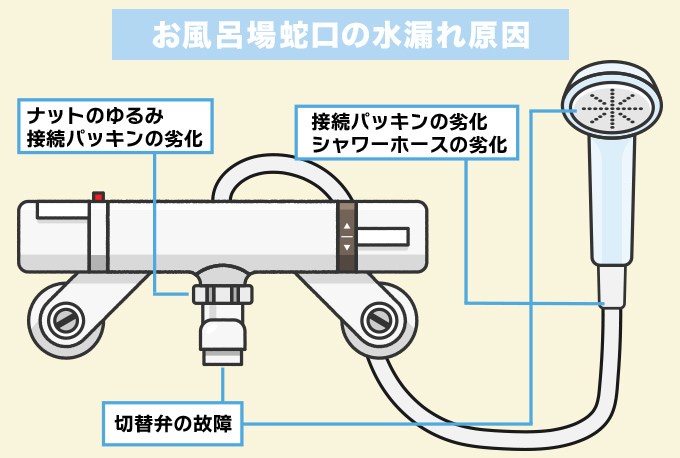 お風呂場蛇口の水漏れ原因

ナットのゆるみ
接続パッキンの劣化

接続パッキンの劣化
シャワーホースの劣化

切替弁の故障