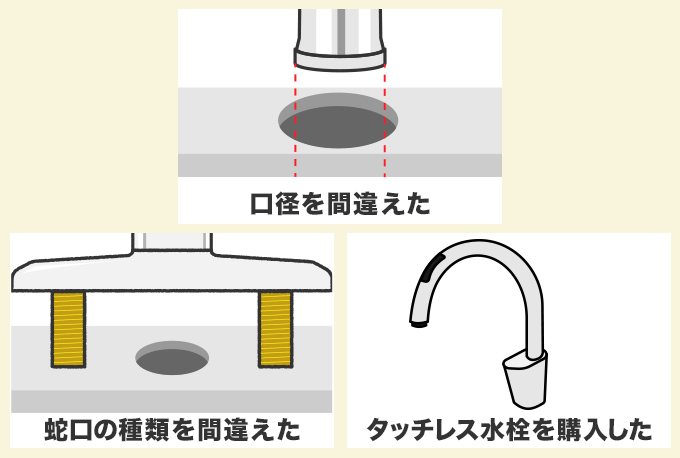 口径を間違えた

蛇口の種類を間違えた

タッチレス水栓を購入した