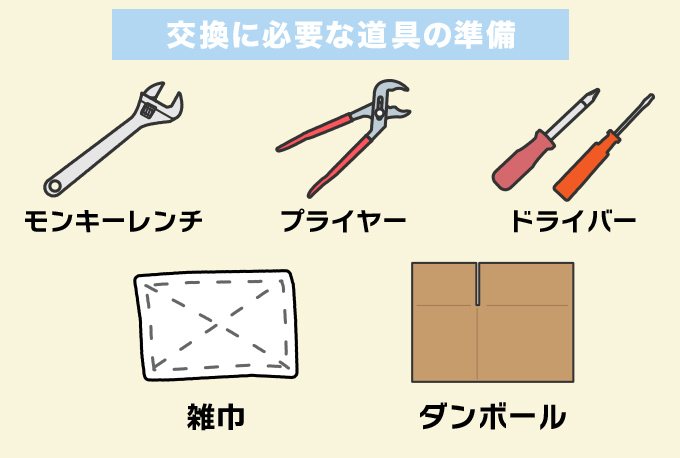 交換に必要な道具の準備

モンキーレンチ

プライヤー

ドライバー

雑巾

ダンボール