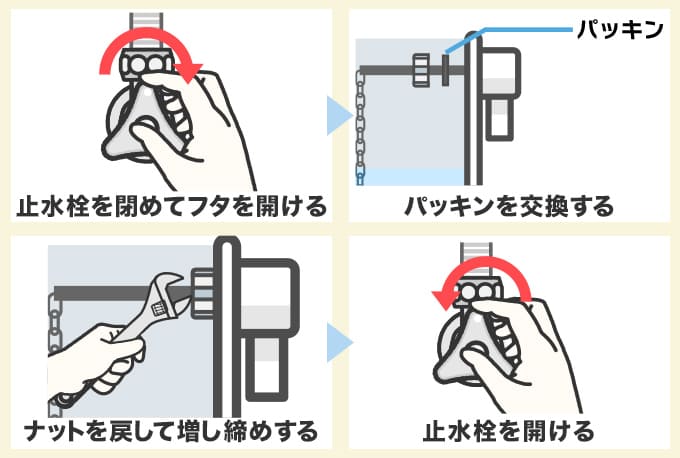 止水栓を閉めてフタを開ける

パッキン

パッキンを交換する

ナットを戻して増し締めする

止水栓を開ける