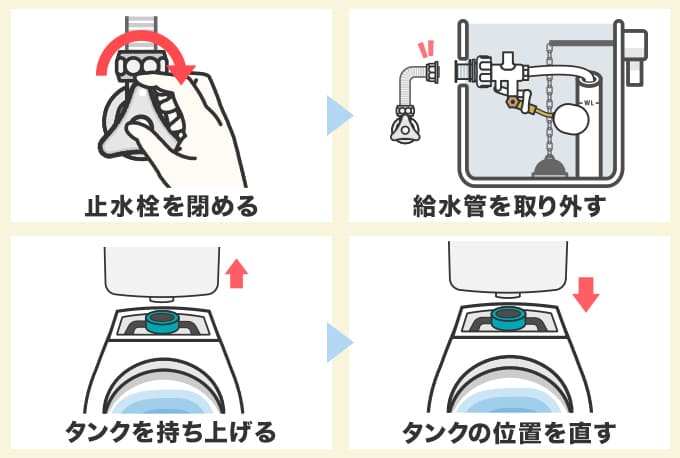 止水栓を閉める

WL

給水管を取り外す

タンクを持ち上げる

タンクの位置を直す