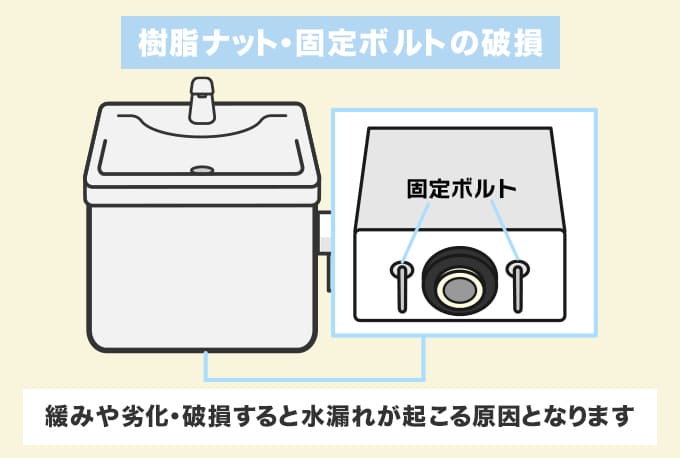 樹脂ナット・固定ボルトの破損

固定ボルト

緩みや劣化・破損すると水漏れが起こる原因となります