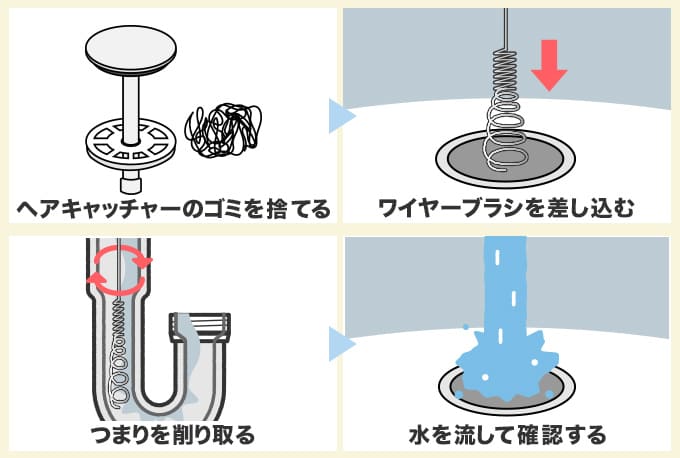 ヘアキャッチャーのゴミを捨てる

ワイヤーブラシを差し込む

つまりを削り取る

水を流して確認する