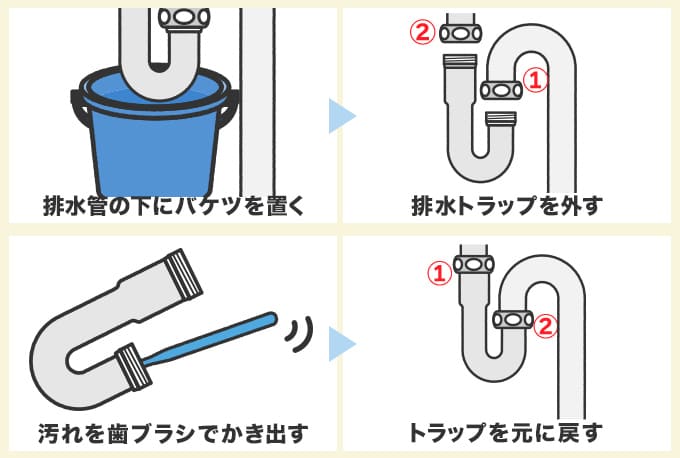 排水管の下にバケツを置く

②

①

排水トラップを外す

汚れを歯ブラシでかき出す

①

②

トラップを元に戻す