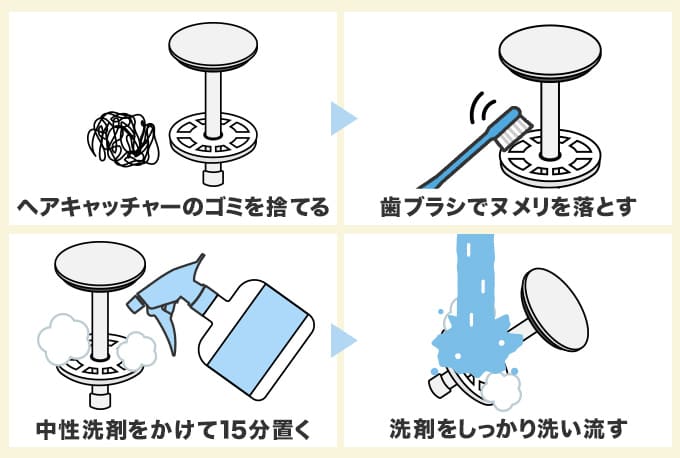 ヘアキャッチャーのゴミを捨てる

歯ブラシでヌメリを落とす

中性洗剤をかけて15分置く

洗剤をしっかり洗い流す