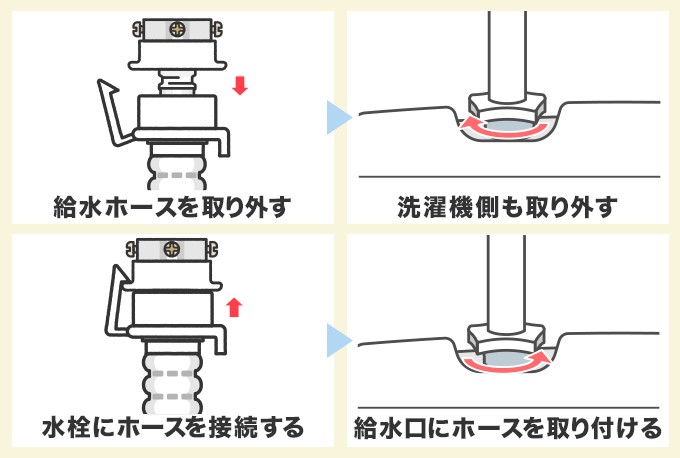 給水ホースを取り外す

洗濯機側も取り外す

水栓にホースを接続する

給水口にホースを取り付ける