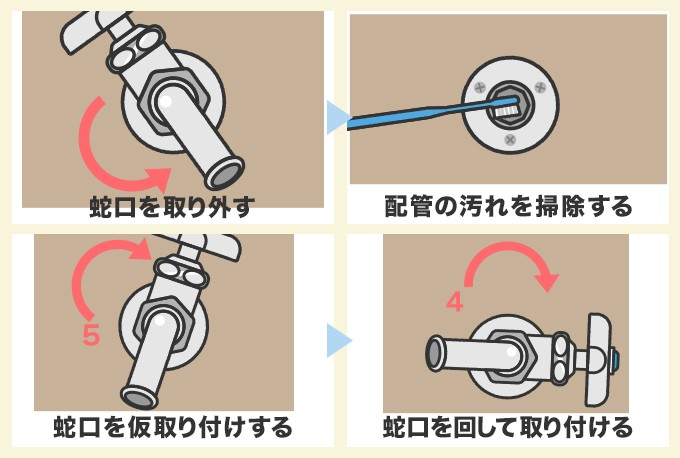 蛇口を取り外す

配管の汚れを掃除する

5

蛇口を仮取り付けする

4

蛇口を回して取り付ける