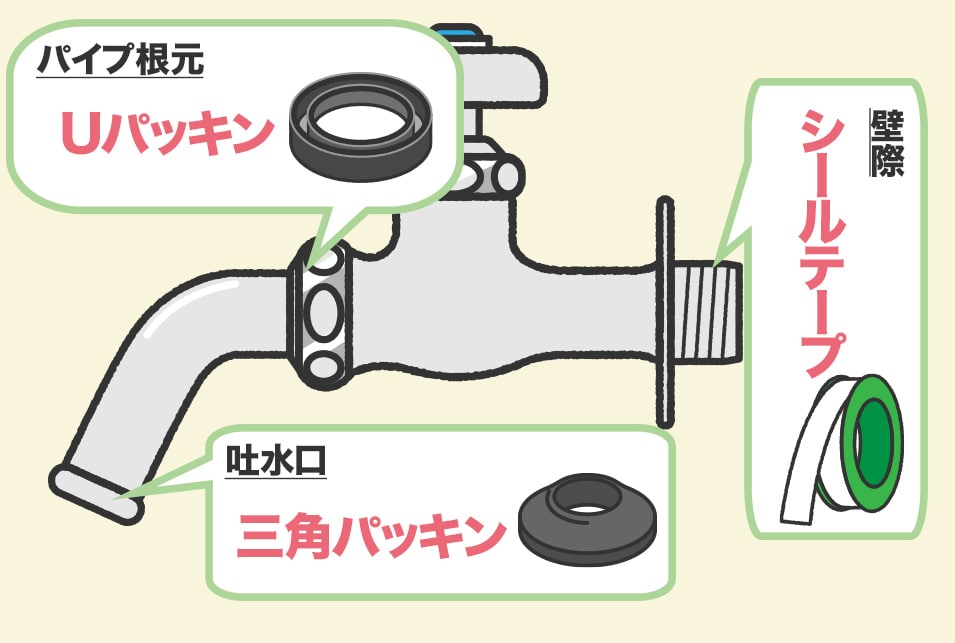 パイプ根元
Uパッキン

壁際
シールテープ

吐水口
三角パッキン