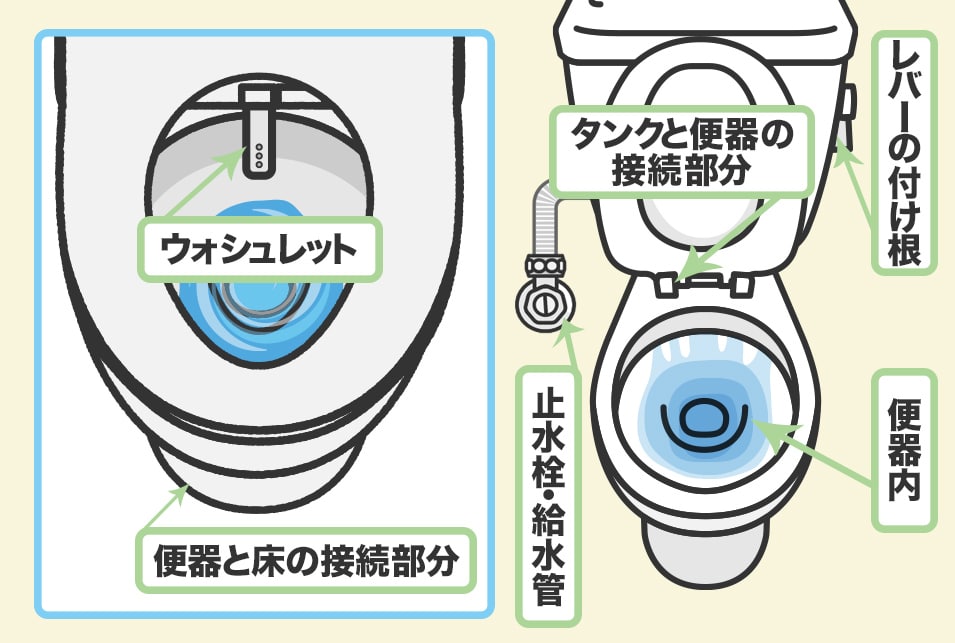 ウォシュレット

便器と床の接続部分

タンクと便器の接続部分

レバーの付け根

止水栓・給水管

便器内