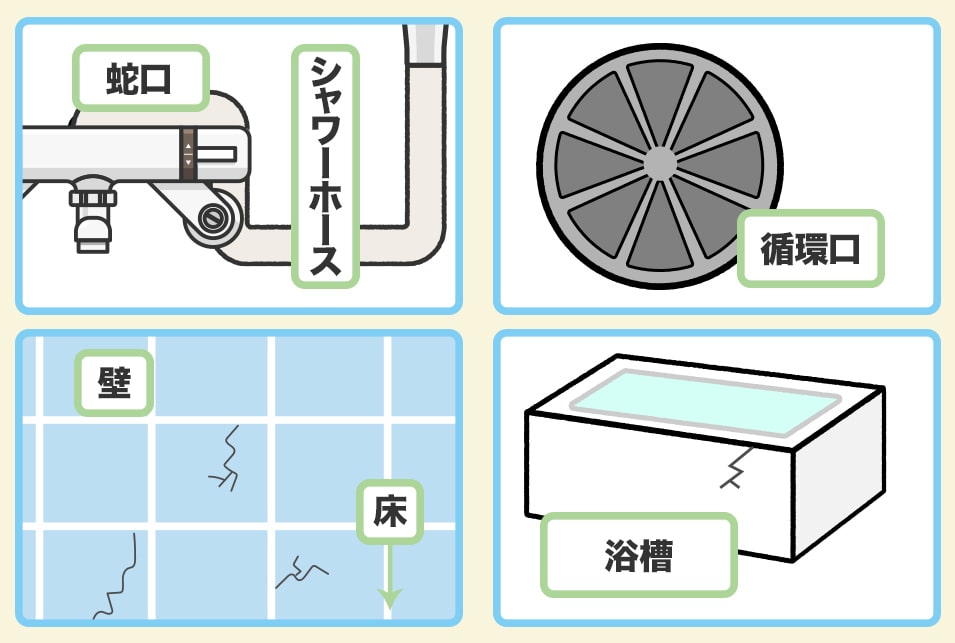 蛇口

シャワーホース

循環口

壁

床

浴槽