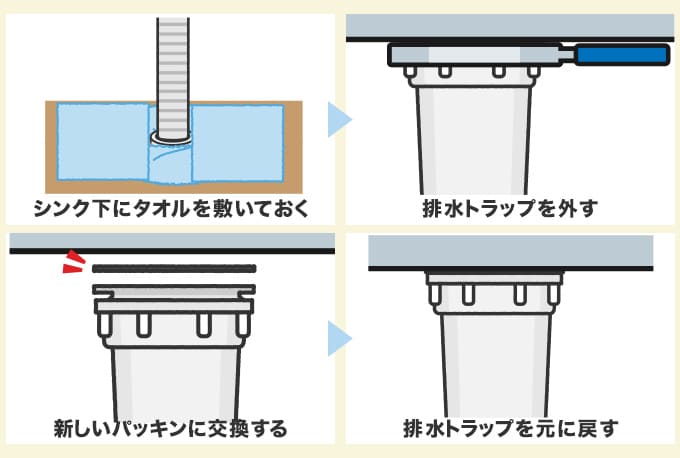 シンク下にタオルを敷いておく

排水トラップを外す

新しいパッキンに交換する

排水トラップを元に戻す