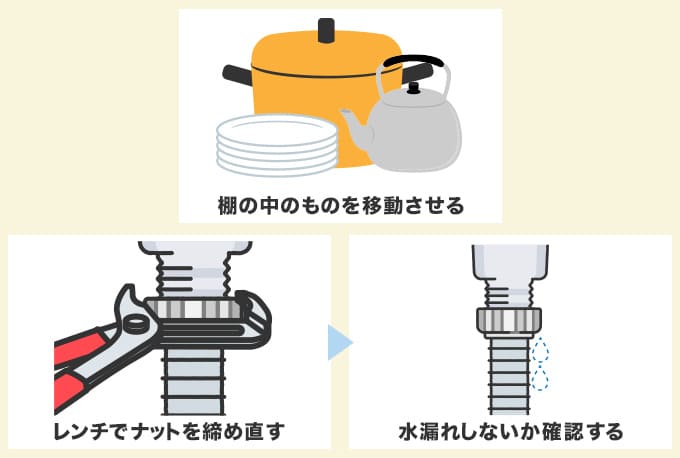 棚の中のものを移動させる

レンチでナットを締め直す

水漏れしないか確認する