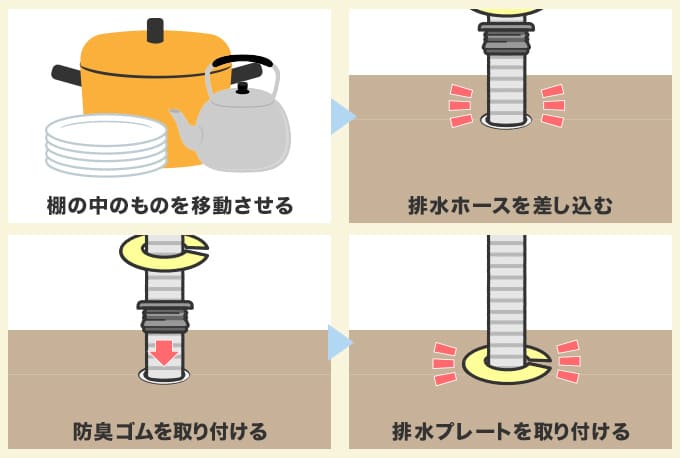 棚の中のものを移動させる

排水ホースを差し込む

防臭ゴムを取り付ける

排水プレートを取り付ける