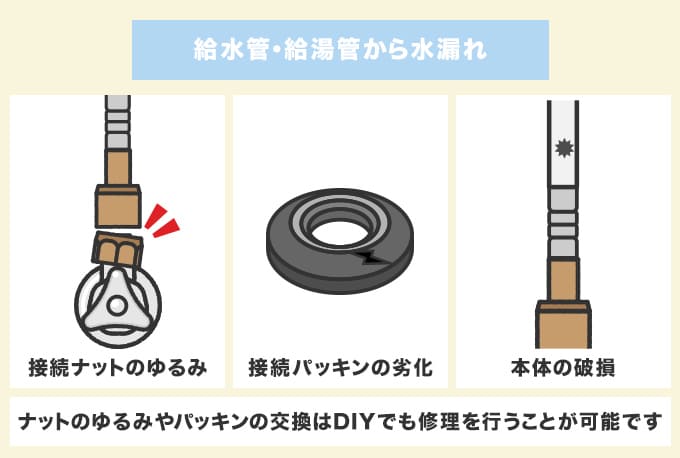 給水管・給湯管から水漏れ

接続ナットのゆるみ

接続パッキンの劣化

本体の破損

ナットのゆるみやパッキンの交換はDIYでも修理を行うことが可能です