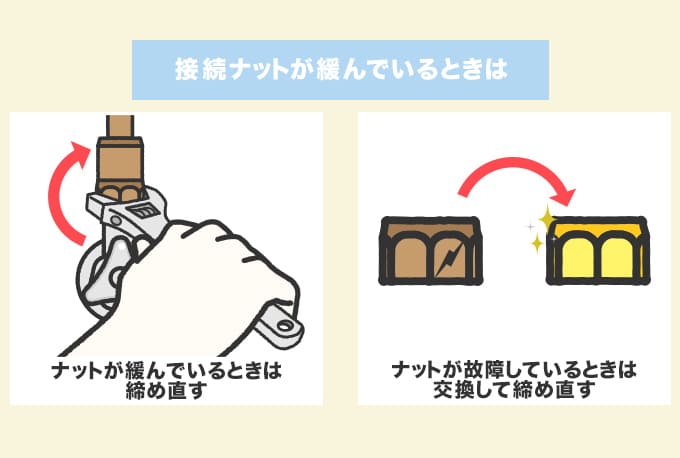 接続ナットが緩んでいるときは

ナットが緩んでいるときは
締め直す

ナットが故障しているときは
交換して締め直す