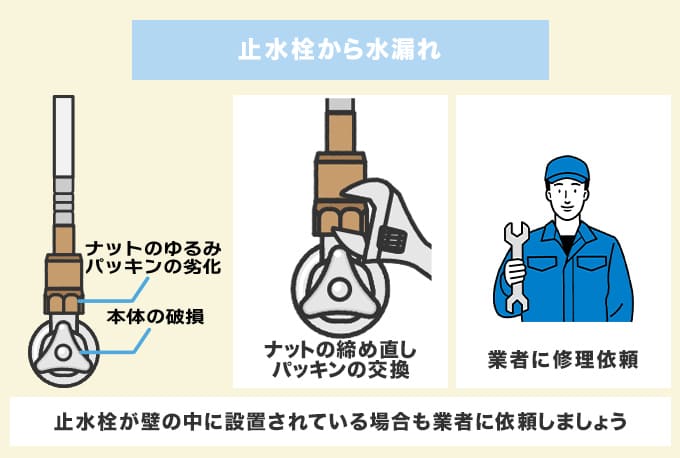 止水栓から水漏れ

ナットのゆるみ
パッキンの劣化

本体の破損

ナットの締め直し
パッキンの交換

業者に修理依頼

止水栓が壁の中に設置されている場合も業者に依頼しましょう