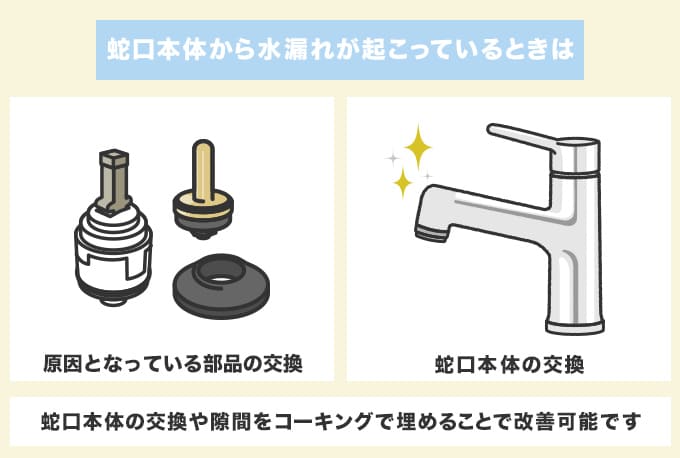 蛇口本体から水漏れが起こっているときは

原因となっている部品の交換

蛇口本体の交換

蛇口本体の交換や隙間をコーキングで埋めることで改善可能です