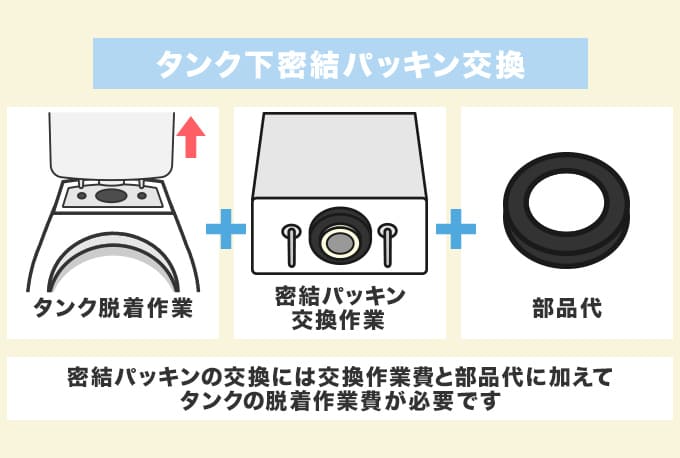 タンク下密結パッキン交換

タンク脱着作業

密結パッキン交換作業

部品代

密結パッキンの交換には交換作業費と部品代に加えてタンクの脱着作業費が必要です