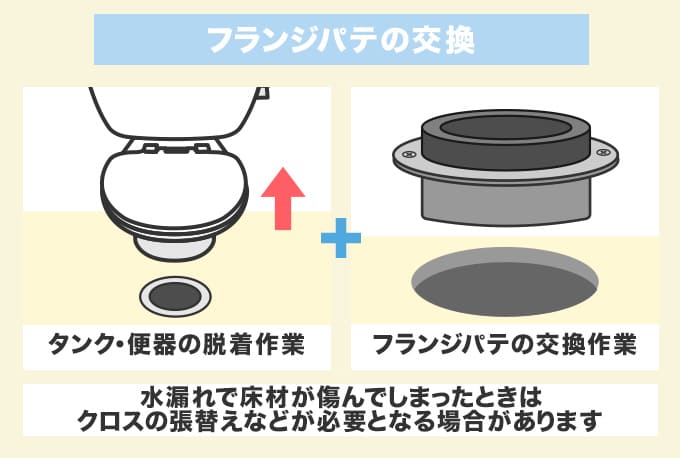 フランジパテの交換

タンク・便器の脱着作業

フランジパテの交換作業

水漏れで床材が傷んでしまったときは
クロスの張替えなどが必要となる場合があります