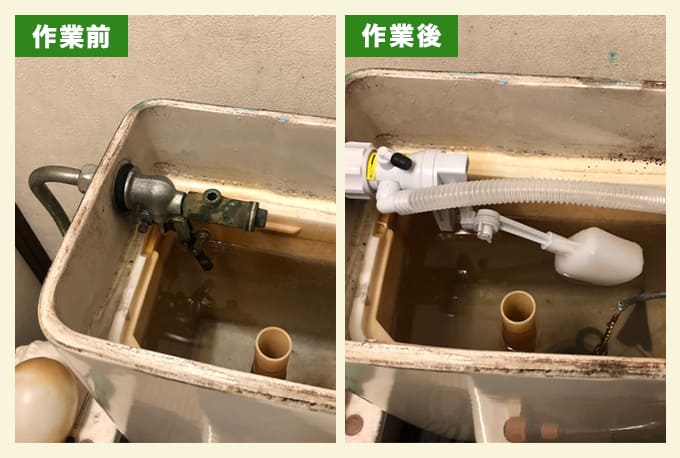 作業前

作業後