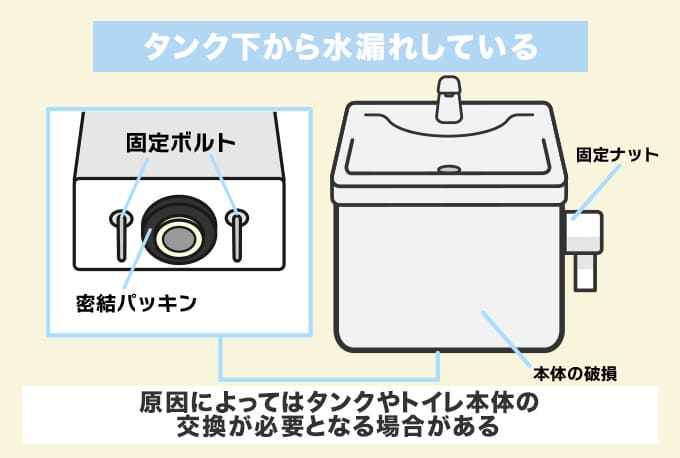 タンク下から水漏れしている

固定ボルト

密結パッキン

固定ナット

本体の破損

原因によってはタンクやトイレ本体の交換が必要となる場合がある