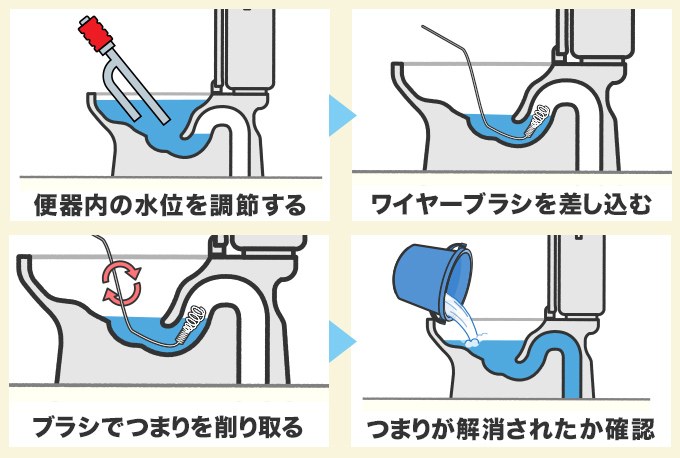 便器内の水位を調節する

ワイヤーブラシを差し込む

ブラシでつまりを削り取る

つまりが解消されたか確認